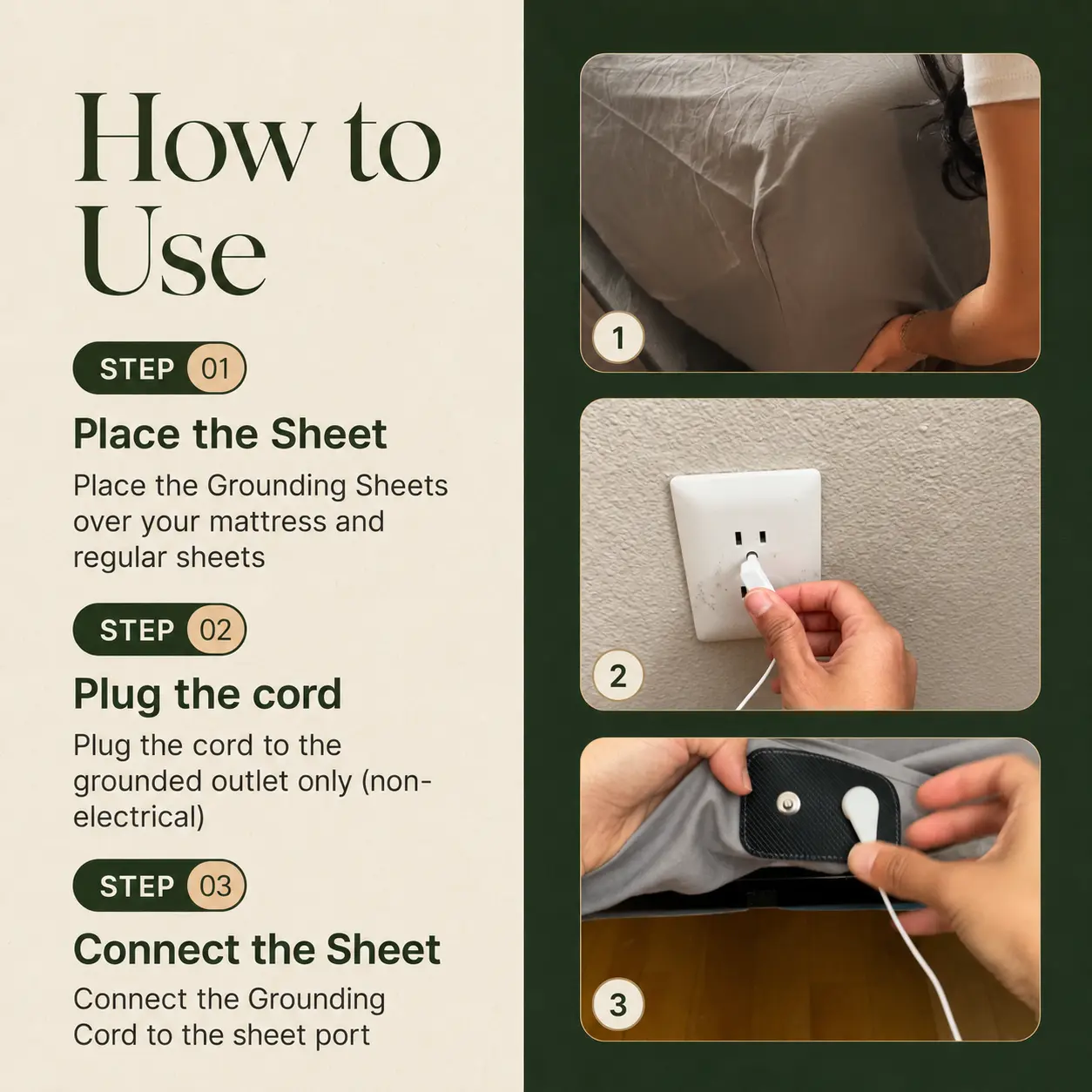 How to Use

STEP 01

Place the Sheet

Place the Grounding Sheets over your mattress and regular sheets

STEP 02

Plug the cord

Plug the cord to the grounded outlet only (non-electrical)

STEP 03

Connect the Sheet

Connect the Grounding Cord to the sheet port

1

2

3